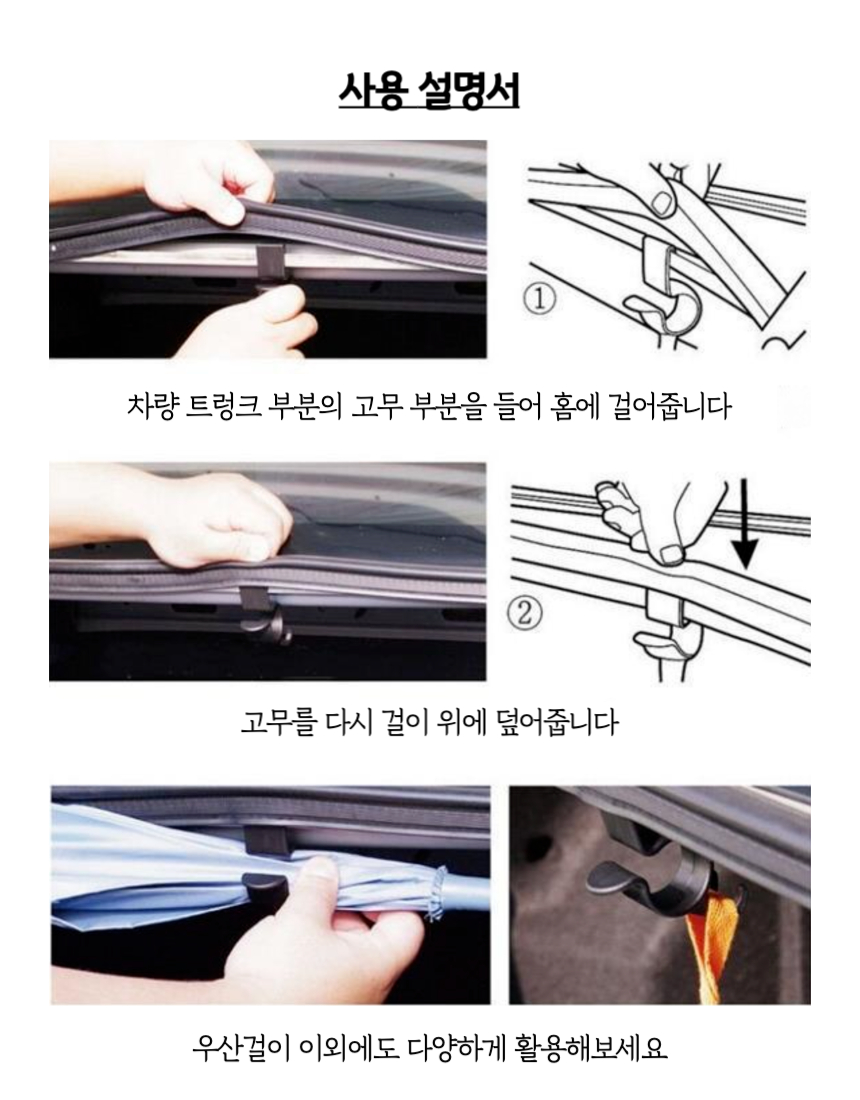 사용 설명서

①

차량 트렁크 부분의 고무 부분을 들어 홈에 걸어줍니다

②

고무를 다시 걸이 위에 덮어줍니다

우산걸이 이외에도 다양하게 활용해보세요